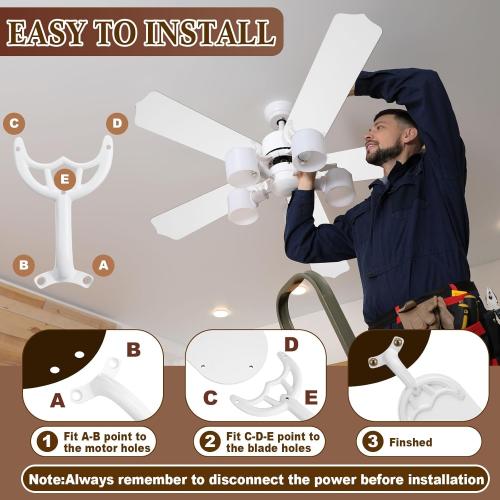 EASY TO INSTALL

C
D
E
B
A

B
A

D
C
E

1 Fit A-B point to the motor holes

2 Fit C-D-E point to the blade holes

3 Finshed

Note:Always remember to disconnect the power before installation