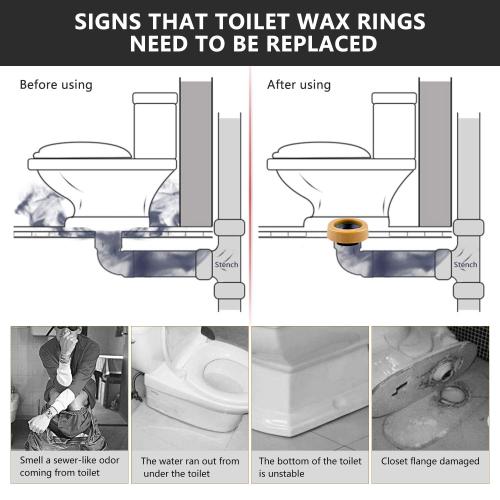 SIGNS THAT TOILET WAX RINGS NEED TO BE REPLACED

Before using

Stench

After using

Stench

Smell a sewer-like odor coming from toilet

The water ran out from under the toilet

The bottom of the toilet is unstable

Closet flange damaged