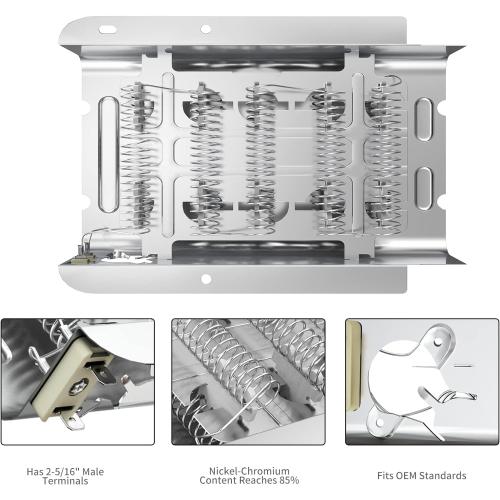 Has 2-5/16" Male Terminals

Nickel-Chromium Content Reaches 85%

Fits OEM Standards