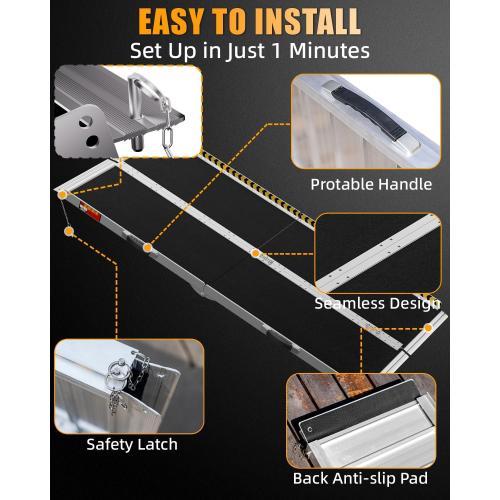 EASY TO INSTALL
Set Up in Just 1 Minutes

Protable Handle

Seamless Design

Safety Latch

Back Anti-slip Pad