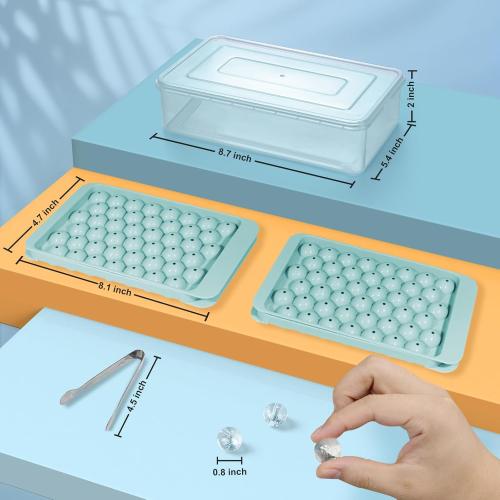 2 inch
8.7 inch
5.4 inch
4.7 inch
8.1 inch
4.5 inch
0.8 inch