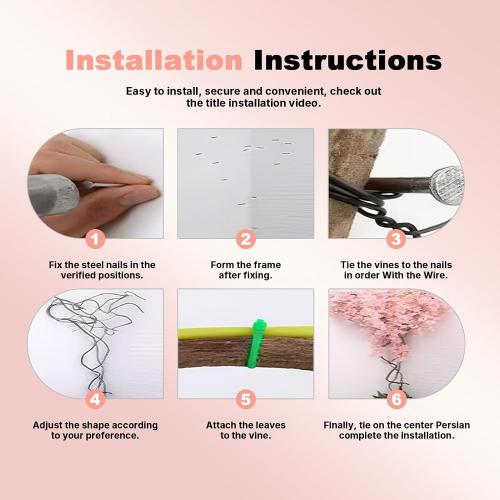 Installation Instructions

Easy to install, secure and convenient, check out the title installation video.

1

Fix the steel nails in the verified positions.

2

Form the frame after fixing.

3

Tie the vines to the nails in order With the Wire.

4

Adjust the shape according to your preference.

5

Attach the leaves to the vine.

6

Finally, tie on the center Persian complete the installation.