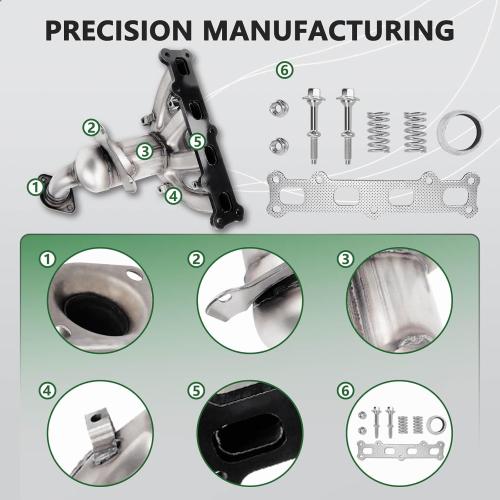 PRECISION MANUFACTURING

6

2

3

5

1

4

1

2

3

4

5

6