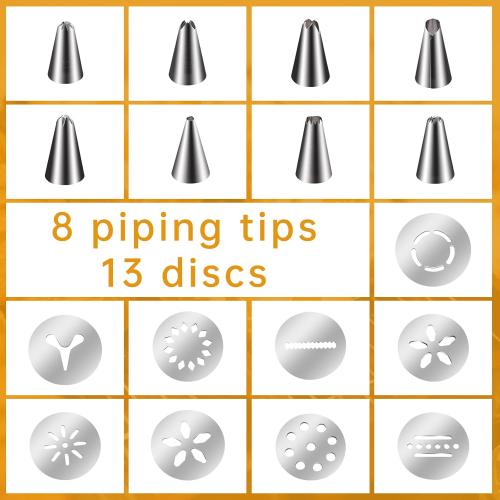 8 piping tips
13 discs