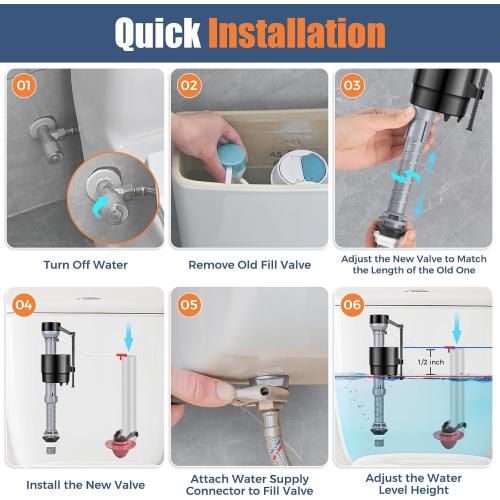 Quick Installation

01

Turn Off Water

02

A5

Remove Old Fill Valve

03

Adjust the New Valve to Match the Length of the Old One

04

Install the New Valve

05

Attach Water Supply Connector to Fill Valve

06

1/2 inch

Adjust the Water Level Height