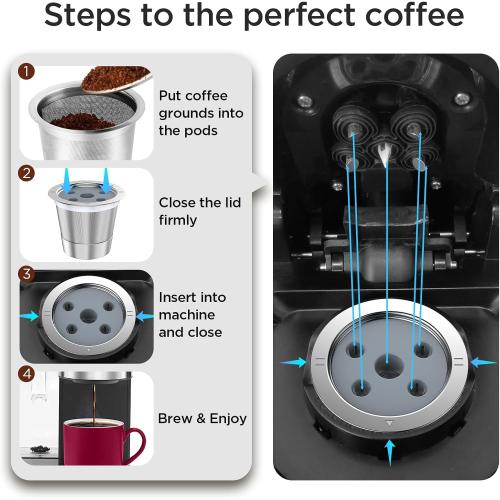 Steps to the perfect coffee

1

Put coffee grounds into the pods

2

Close the lid firmly

3

Insert into machine and close

4

Brew & Enjoy