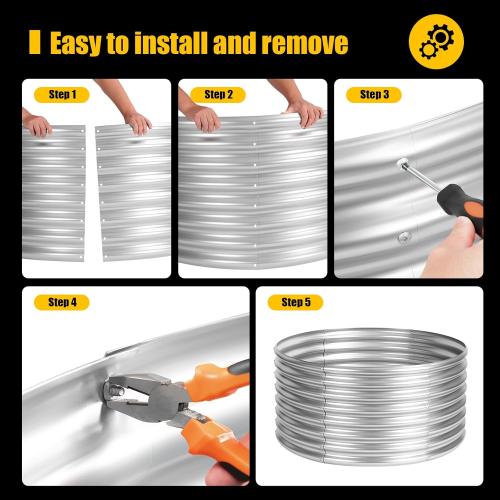 Easy to install and remove

Step 1

Step 2

Step 3

Step 4

Step 5