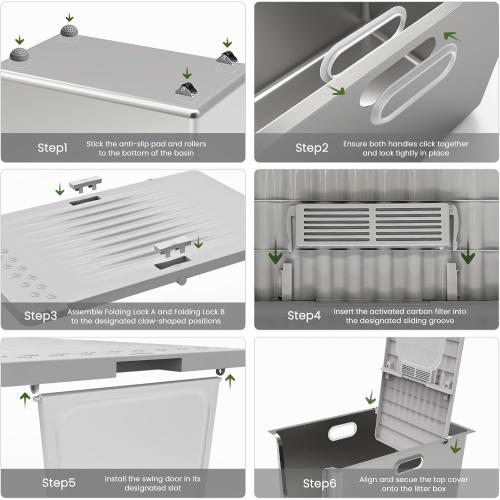 Step1 Stick the anti-slip pad and rollers to the bottom of the basin

Step2 Ensure both handles click together and lock tightly in place

Step3 Assemble Folding Lock A and Folding Lock B to the designated claw-shaped positions

Step4 Insert the activated carbon filter into the designated sliding groove

Step5 Install the swing door in its designated slot

Step6 Align and secue the top cover onto the litter box