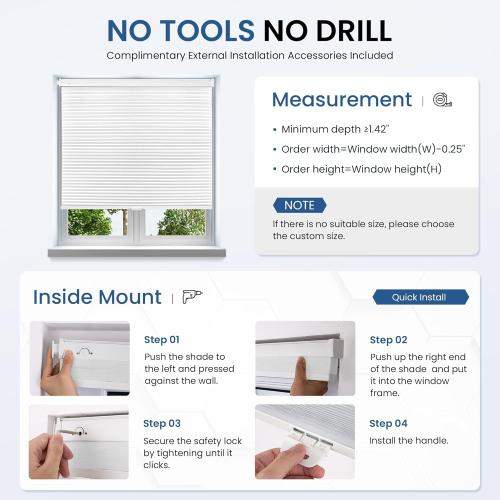 NO TOOLS NO DRILL

Complimentary External Installation Accessories Included

Measurement

• Minimum depth ≥1.42"
• Order width=Window width(W)-0.25"
• Order height=Window height(H)

NOTE

If there is no suitable size, please choose the custom size.

Inside Mount

Quick Install

Step 01
Push the shade to the left and pressed against the wall.

Step 02
Push up the right end of the shade and put it into the window frame.

Step 03
Secure the safety lock by tightening until it clicks.

Step 04
Install the handle.