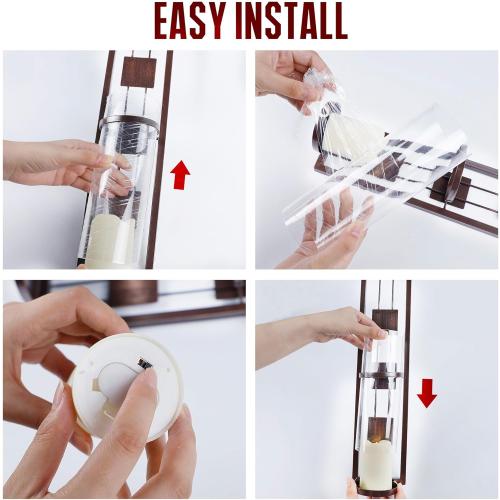 EASY INSTALL