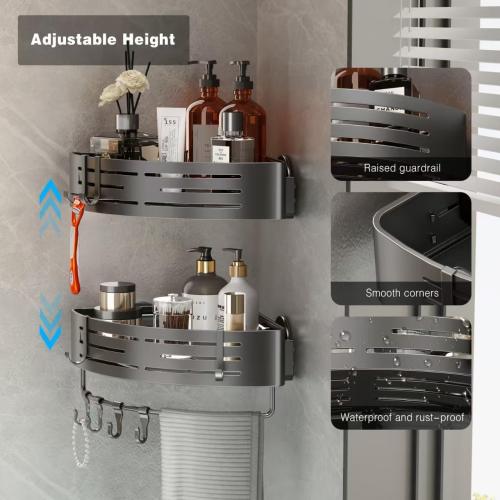 Adjustable Height

Raised guardrail

Smooth corners

Waterproof and rust-proof