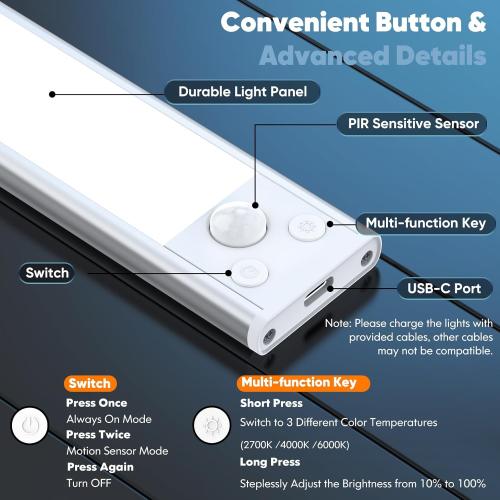 Convenient Button &
Advanced Details

Durable Light Panel

PIR Sensitive Sensor

Multi-function Key

Switch

USB-C Port

Note: Please charge the lights with provided cables, other cables may not be compatible.

Switch
Press Once
Always On Mode
Press Twice
Motion Sensor Mode
Press Again
Turn OFF

Multi-function Key
Short Press
Switch to 3 Different Color Temperatures
(2700K /4000K /6000K)
Long Press
Steplessly Adjust the Brightness from 10% to 100%