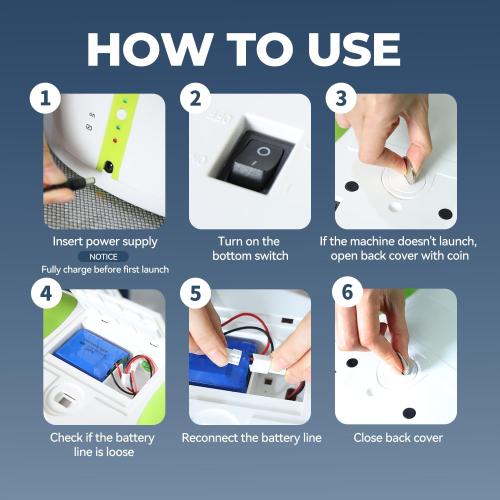 HOW TO USE

1

Insert power supply

NOTICE

Fully charge before first launch

2

Turn on the bottom switch

3

If the machine doesn't launch, open back cover with coin

4

Check if the battery line is loose

5

Reconnect the battery line

6

Close back cover