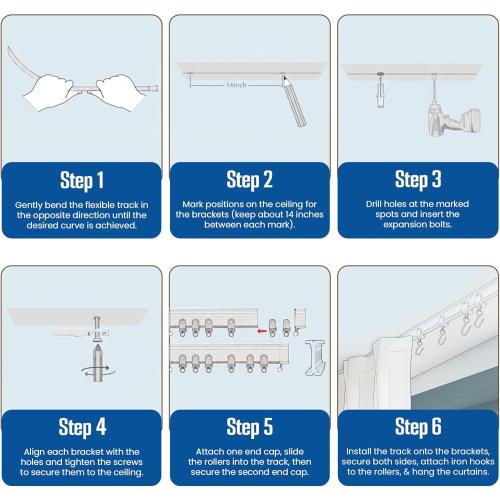 Step 1

Gently bend the flexible track in the opposite direction until the desired curve is achieved.

14inch

Step 2

Mark positions on the ceiling for the brackets (keep about 14 inches between each mark).

Step 3

Drill holes at the marked spots and insert the expansion bolts.

Step 4

Align each bracket with the holes and tighten the screws to secure them to the ceiling.

Step 5

Attach one end cap, slide the rollers into the track, then secure the second end cap.

Step 6

Install the track onto the brackets, secure both sides, attach iron hooks to the rollers, & hang the curtains.