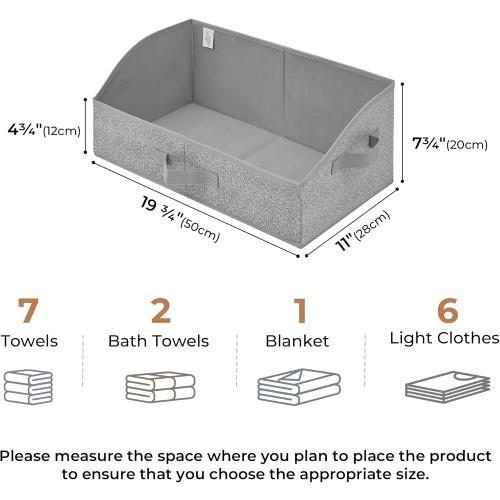 4¾"(12cm)

7¾"(20cm)

19 ¾"(50cm)

11"(28cm)

7
Towels

2
Bath Towels

1
Blanket

6
Light Clothes

Please measure the space where you plan to place the product to ensure that you choose the appropriate size.