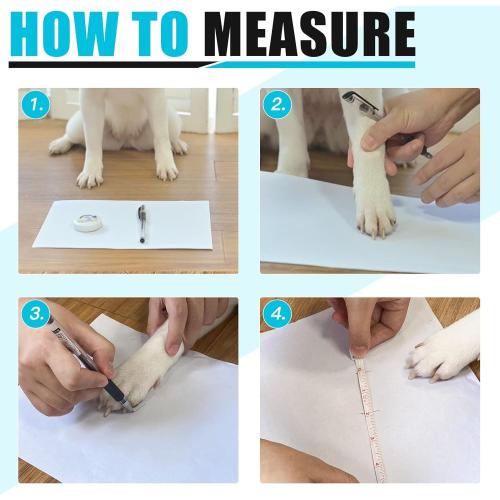 HOW TO MEASURE

1.

2.

3.

4.