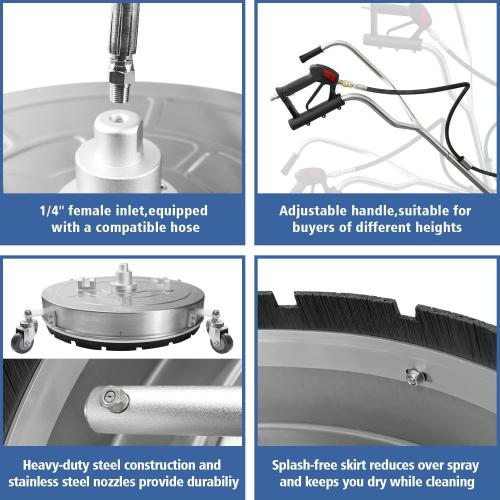 1/4" female inlet,equipped with a compatible hose

Adjustable handle,suitable for buyers of different heights

Heavy-duty steel construction and stainless steel nozzles provide durabiliy

Splash-free skirt reduces over spray and keeps you dry while cleaning