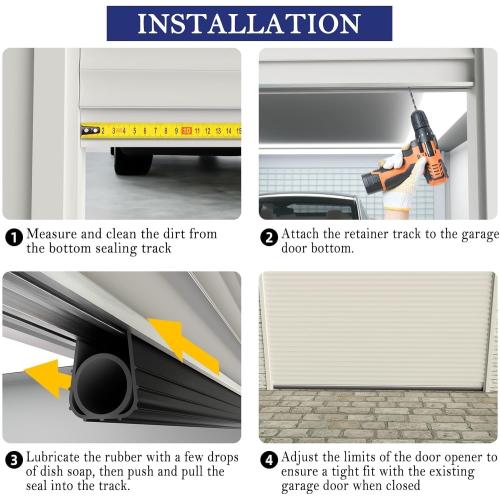 INSTALLATION

2 3 4 5 6 7 8 9 10 11 12 13 14 15

1 Measure and clean the dirt from the bottom sealing track

2 Attach the retainer track to the garage door bottom.

3 Lubricate the rubber with a few drops of dish soap, then push and pull the seal into the track.

4 Adjust the limits of the door opener to ensure a tight fit with the existing garage door when closed