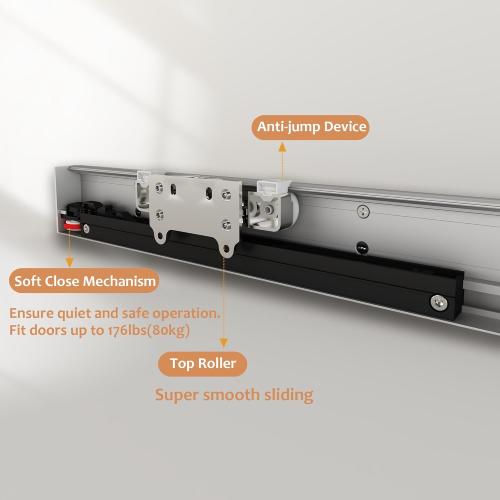 Anti-jump Device

Soft Close Mechanism

Ensure quiet and safe operation.
Fit doors up to 176lbs(80kg)

Top Roller

Super smooth sliding