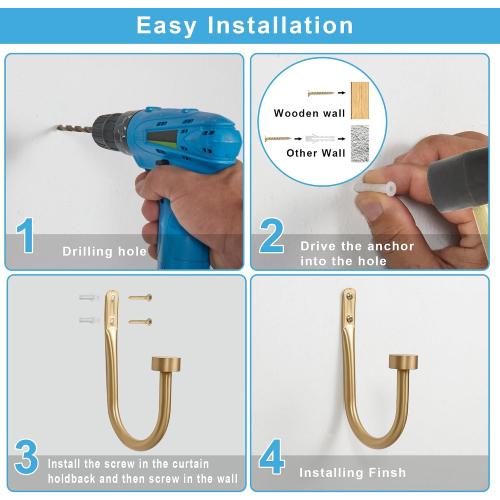 Easy Installation

1 Drilling hole

Wooden wall

Other Wall

2 Drive the anchor into the hole

3 Install the screw in the curtain holdback and then screw in the wall

4 Installing Finsh