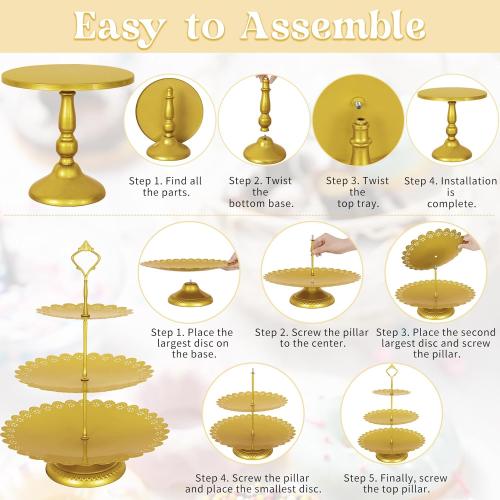 Easy to Assemble

Step 1. Find all the parts.

Step 2. Twist the bottom base.

Step 3. Twist the top tray.

Step 4. Installation is complete.

Step 1. Place the largest disc on the base.

Step 2. Screw the pillar to the center.

Step 3. Place the second largest disc and screw the pillar.

Step 4. Screw the pillar and place the smallest disc.

Step 5. Finally, screw the top pillar.