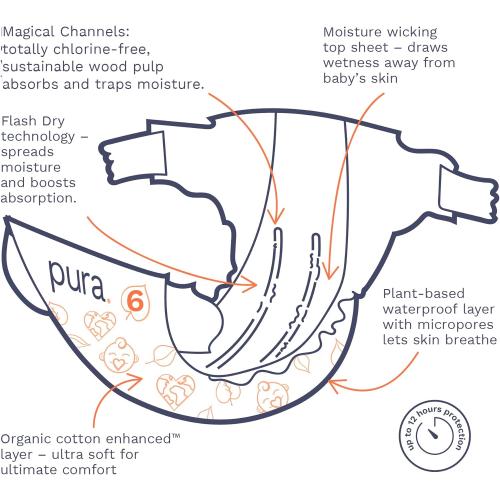 Magical Channels: totally chlorine-free, sustainable wood pulp absorbs and traps moisture.

Moisture wicking top sheet – draws wetness away from baby's skin

Flash Dry technology – spreads moisture and boosts absorption.

pura. 6

Plant-based waterproof layer with micropores lets skin breathe

Organic cotton enhanced™ layer – ultra soft for ultimate comfort

up to 12 hours protection