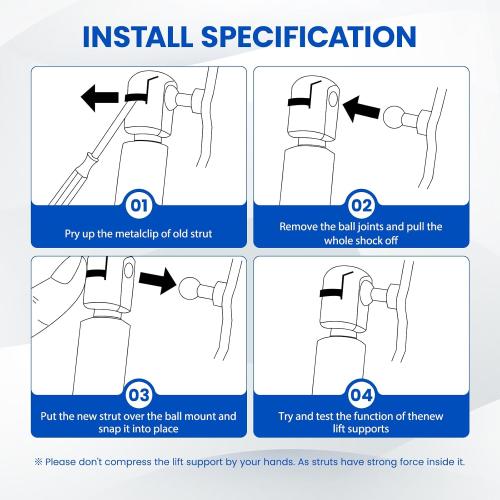 INSTALL SPECIFICATION

01
Pry up the metalclip of old strut

02
Remove the ball joints and pull the whole shock off

03
Put the new strut over the ball mount and snap it into place

04
Try and test the function of thenew lift supports

※ Please don't compress the lift support by your hands. As struts have strong force inside it.