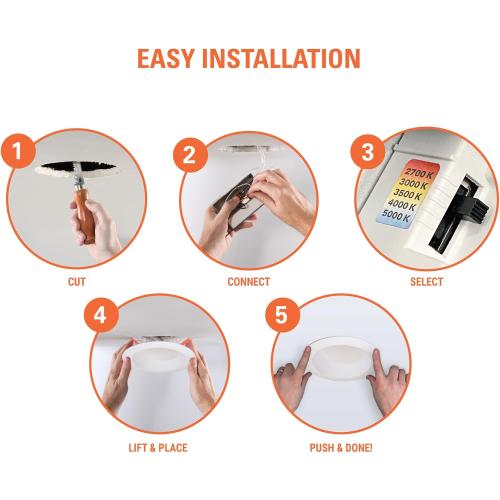 EASY INSTALLATION

1

CUT

2

CONNECT

3

2700 K
3000 K
3500 K
4000 K
5000 K

SELECT

4

LIFT & PLACE

5

PUSH & DONE!