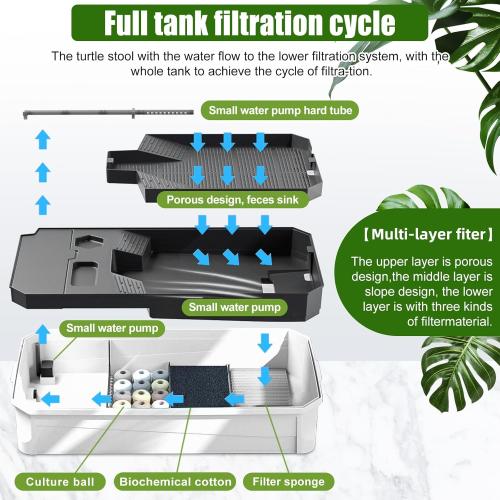 Full tank filtration cycle

The turtle stool with the water flow to the lower filtration system, with the whole tank to achieve the cycle of filtra-tion.

Small water pump hard tube

Porous design, feces sink

【Multi-layer fiter】

The upper layer is porous design,the middle layer is slope design, the lower layer is with three kinds of filtermaterial.

Small water pump

Small water pump

Culture ball

Biochemical cotton

Filter sponge