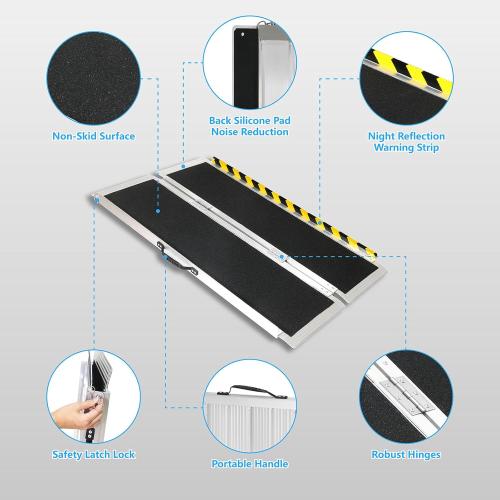 Non-Skid Surface

Back Silicone Pad
Noise Reduction

Night Reflection
Warning Strip

Safety Latch Lock

Portable Handle

Robust Hinges