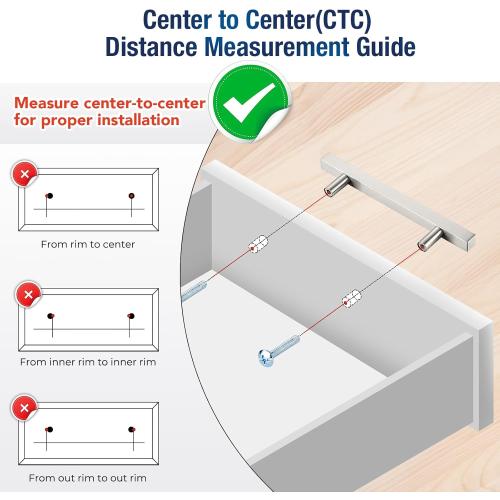 Center to Center(CTC)
Distance Measurement Guide

Measure center-to-center for proper installation

From rim to center

From inner rim to inner rim

From out rim to out rim