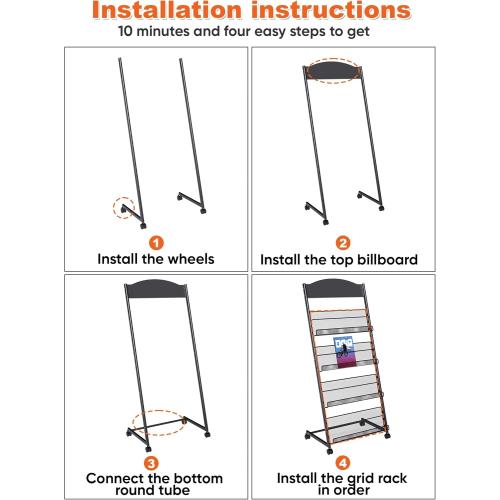 Installation instructions
10 minutes and four easy steps to get

1
Install the wheels

2
Install the top billboard

3
Connect the bottom round tube

4
Install the grid rack in order