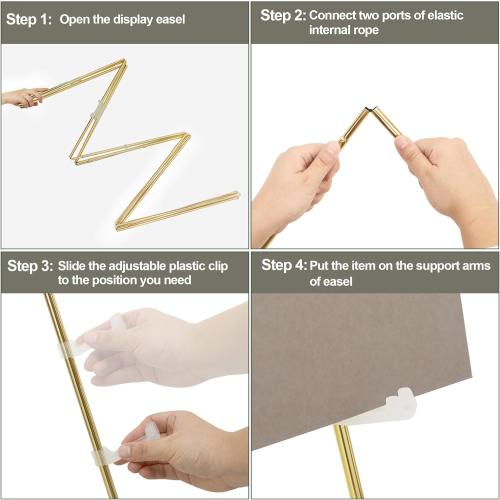 Step 1: Open the display easel

Step 2: Connect two ports of elastic internal rope

Step 3: Slide the adjustable plastic clip to the position you need

Step 4: Put the item on the support arms of easel