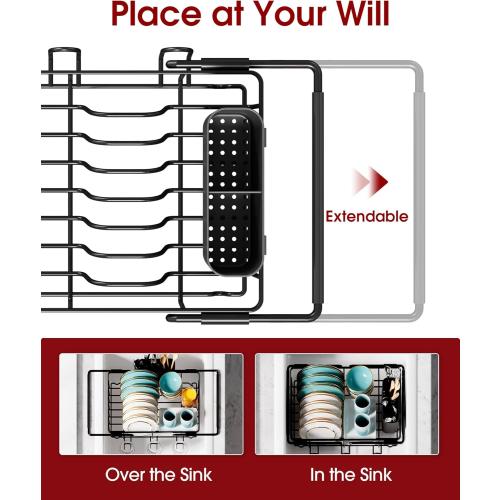 Place at Your Will

Extendable

Over the Sink

In the Sink