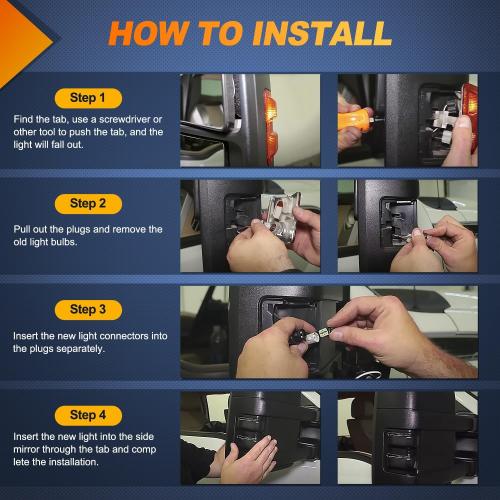 HOW TO INSTALL

Step 1

Find the tab, use a screwdriver or other tool to push the tab, and the light will fall out.

Step 2

Pull out the plugs and remove the old light bulbs.

Step 3

Insert the new light connectors into the plugs separately.

Step 4

Insert the new light into the side mirror through the tab and comp lete the installation.