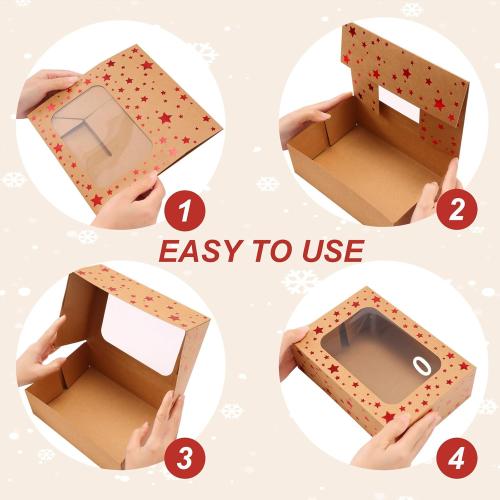 1

2

EASY TO USE

3

4