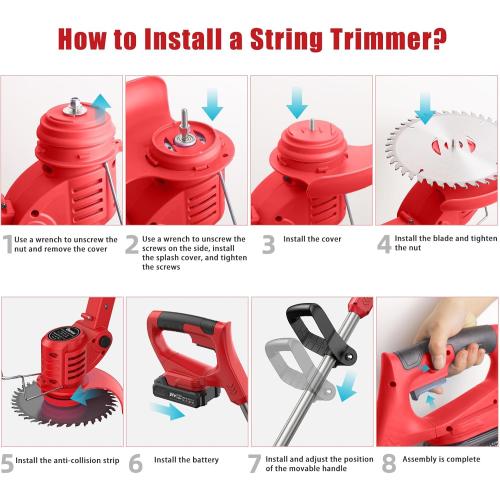 How to Install a String Trimmer?

1 Use a wrench to unscrew the nut and remove the cover

2 Use a wrench to unscrew the screws on the side, install the splash cover, and tighten the screws

3 Install the cover

4 Install the blade and tighten the nut

5 Install the anti-collision strip

6 Install the battery

7 Install and adjust the position of the movable handle

8 Assembly is complete