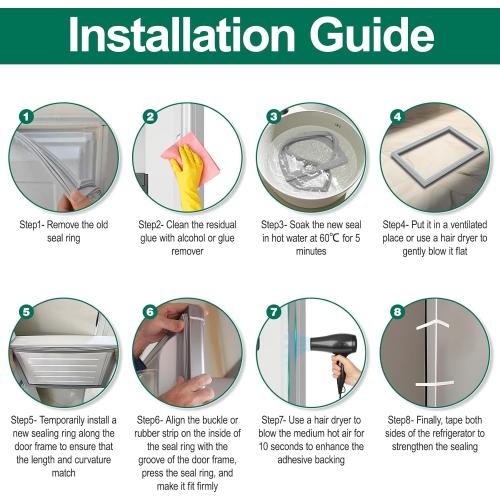 Installation Guide

1

Step1- Remove the old seal ring

2

Step2- Clean the residual glue with alcohol or glue remover

3

Step3- Soak the new seal in hot water at 60℃ for 5 minutes

4

Step4- Put it in a ventilated place or use a hair dryer to gently blow it flat

5

Step5- Temporarily install a new sealing ring along the door frame to ensure that the length and curvature match

6

Step6- Align the buckle or rubber strip on the inside of the seal ring with the groove of the door frame, press the seal ring, and make it fit firmly

7

Step7- Use a hair dryer to blow the medium hot air for 10 seconds to enhance the adhesive backing

8

Step8- Finally, tape both sides of the refrigerator to strengthen the sealing