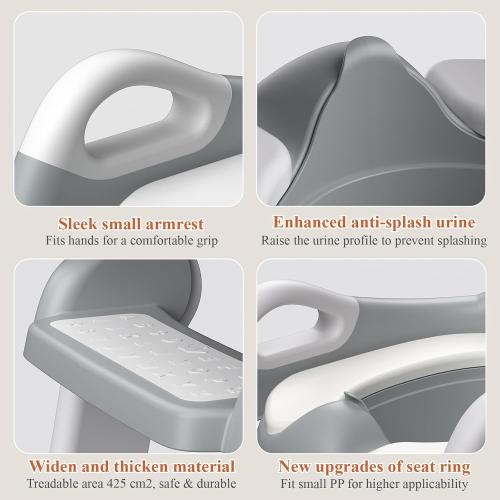 Sleek small armrest
Fits hands for a comfortable grip

Enhanced anti-splash urine
Raise the urine profile to prevent splashing

Widen and thicken material
Treadable area 425 cm2, safe & durable

New upgrades of seat ring
Fit small PP for higher applicability