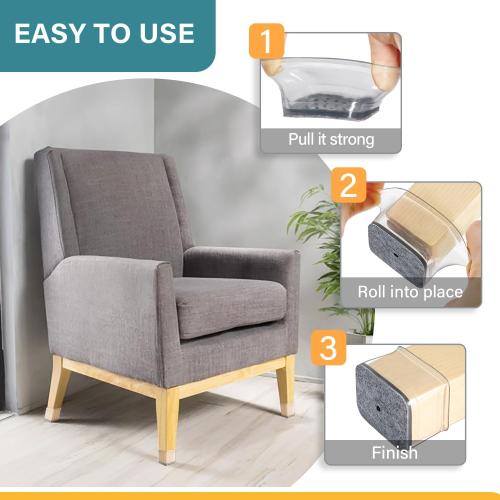 EASY TO USE

1

Pull it strong

2

Roll into place

3

Finish