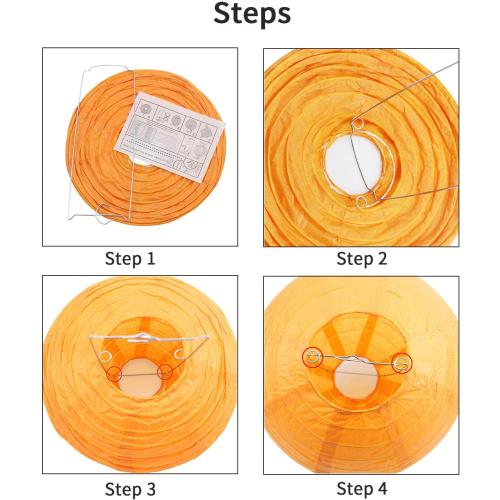 Steps

Step 1

Step 2

Step 3

Step 4