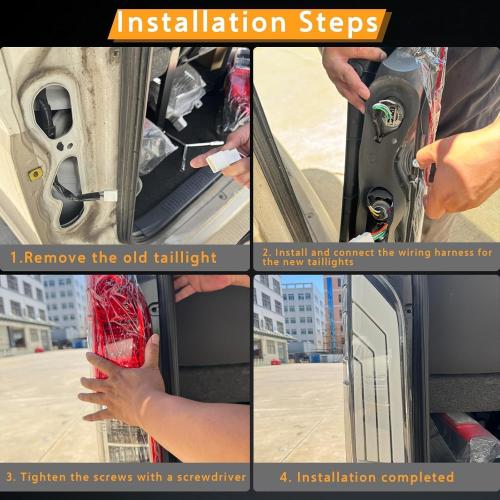 Installation Steps

1.Remove the old taillight

2. Install and connect the wiring harness for the new taillights

3. Tighten the screws with a screwdriver

4. Installation completed