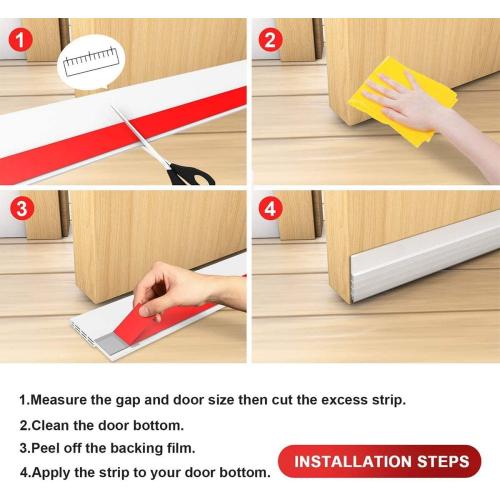 1

2

3

4

1.Measure the gap and door size then cut the excess strip.

2.Clean the door bottom.

3.Peel off the backing film.

4.Apply the strip to your door bottom.

INSTALLATION STEPS