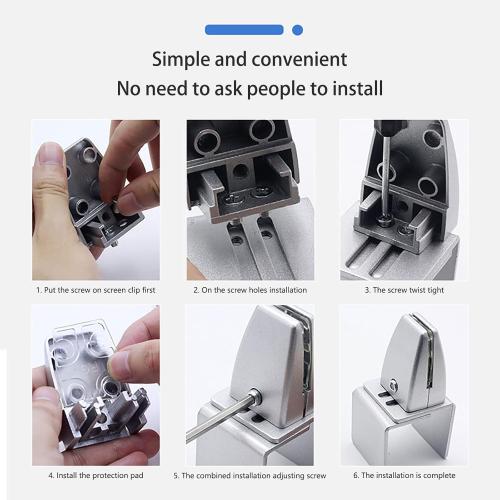 Simple and convenient
No need to ask people to install

1. Put the screw on screen clip first

2. On the screw holes installation

3. The screw twist tight

4. Install the protection pad

5. The combined installation adjusting screw

6. The installation is complete