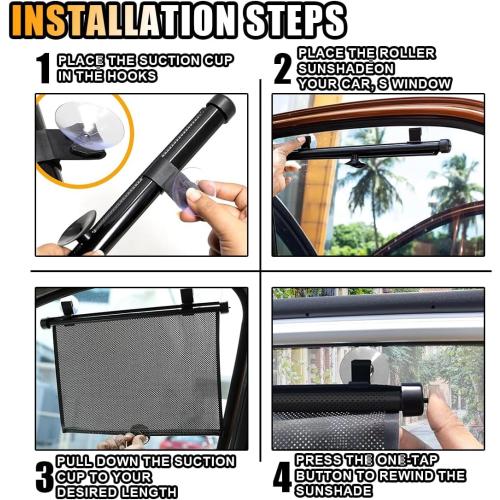 INSTALLATION STEPS

1 PLACE THE SUCTION CUP IN THE HOOKS

2 PLACE THE ROLLER SUNSHADEON YOUR CAR, S WINDOW

3 PULL DOWN THE SUCTION CUP TO YOUR DESIRED LENGTH

4 PRESS THE ONE-TAP BUTTON TO REWIND THE SUNSHADE