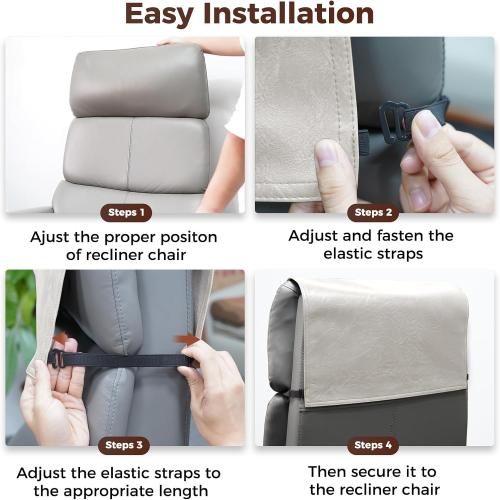 Easy Installation

Steps 1

Ajust the proper positon of recliner chair

Steps 2

Adjust and fasten the elastic straps

Steps 3

Adjust the elastic straps to the appropriate length

Steps 4

Then secure it to the recliner chair