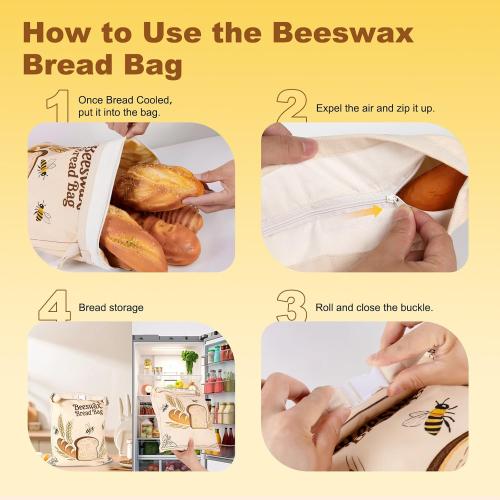 How to Use the Beeswax Bread Bag

1 Once Bread Cooled, put it into the bag.

Beeswax Bread Bag

2 Expel the air and zip it up.

4 Bread storage

Beeswax Bread Bag

3 Roll and close the buckle.