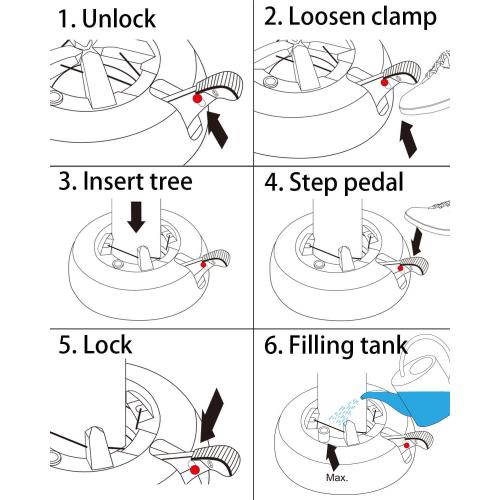 1. Unlock

2. Loosen clamp

3. Insert tree

4. Step pedal

5. Lock

6. Filling tank

Max.