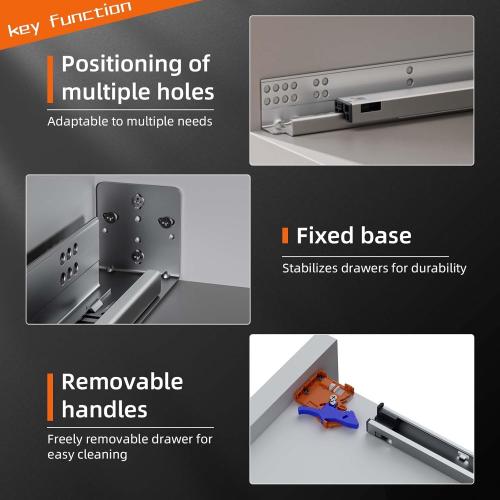 key function

Positioning of multiple holes

Adaptable to multiple needs

Fixed base

Stabilizes drawers for durability

Removable handles

Freely removable drawer for easy cleaning