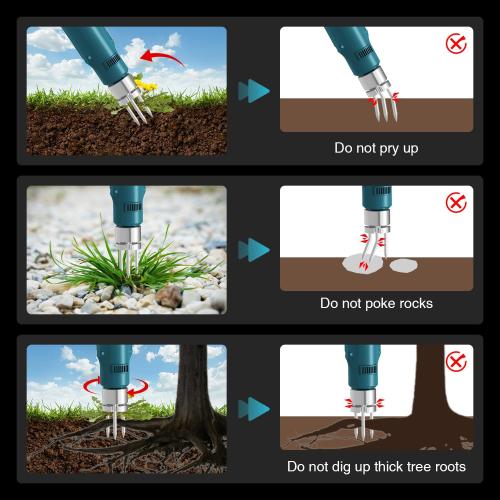 Do not pry up

Do not poke rocks

Do not dig up thick tree roots